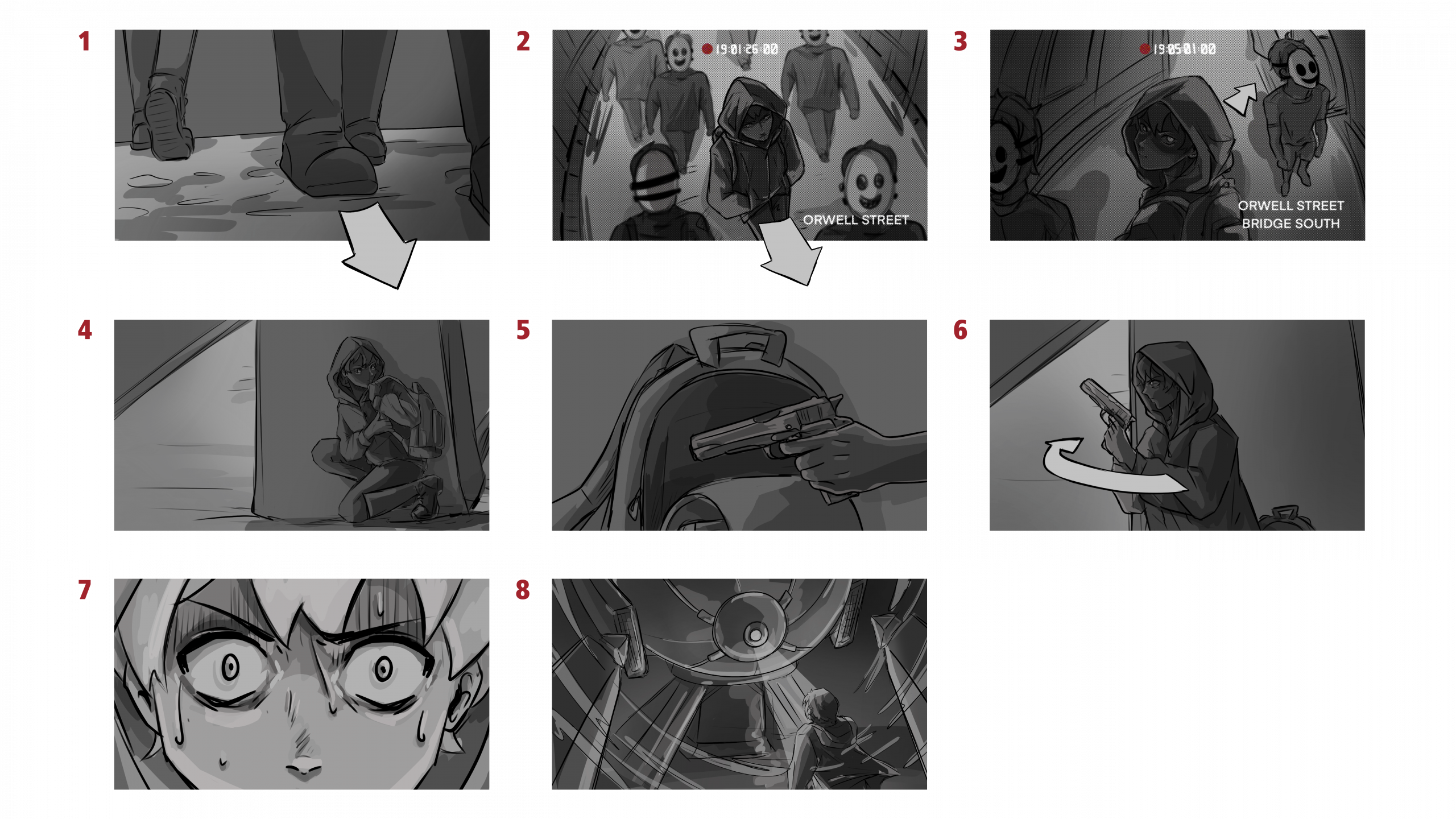 1

2

19:01:26:00

ORWELL STREET

3

19:05:01:00

ORWELL STREET
BRIDGE SOUTH

4

5

6

7

8